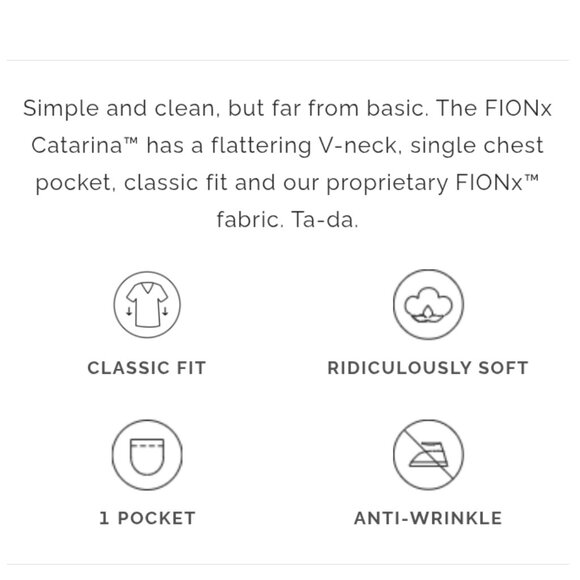 Simple and clean, but far from basic. The FIONx Catarina™ has a flattering V-neck, single chest pocket, classic fit and our proprietary FIONx™ fabric. Ta-da.

CLASSIC FIT

RIDICULOUSLY SOFT

1 POCKET

ANTI-WRINKLE